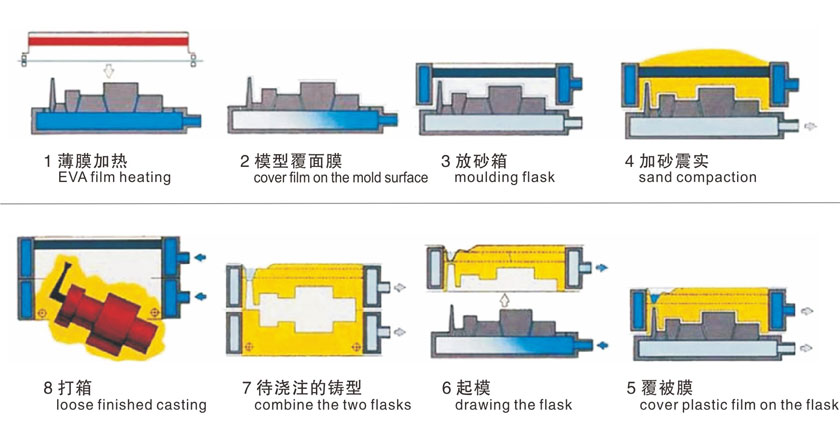 1 薄膜加热
EVA film heating

2 模型覆面膜
cover film on the mold surface

3 放砂箱
moulding flask

4 加砂震实
sand compaction

8 打箱
loose finished casting

7 待浇注的铸型
combine the two flasks

6 起模
drawing the flask

5 覆被膜
cover plastic film on the flask